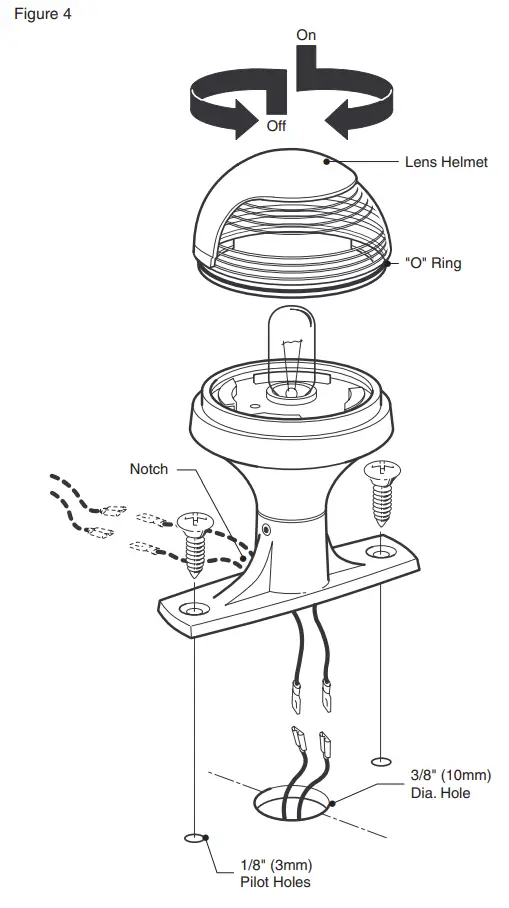 Figure 4

On

Off

Lens Helmet

"O" Ring

Notch

3/8" (10mm) Dia. Hole

1/8" (3mm) Pilot Holes