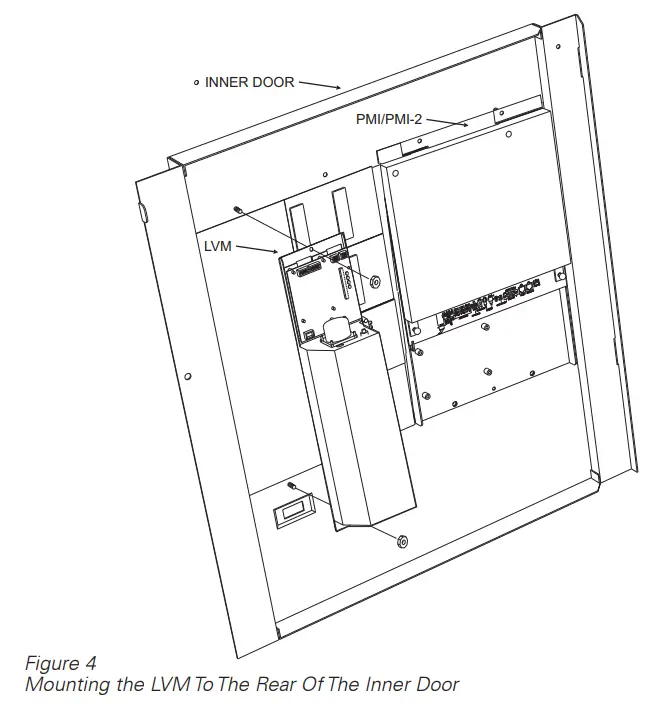 INNER DOOR

PMI/PMI-2

LVM

Figure 4
Mounting the LVM To The Rear Of The Inner Door