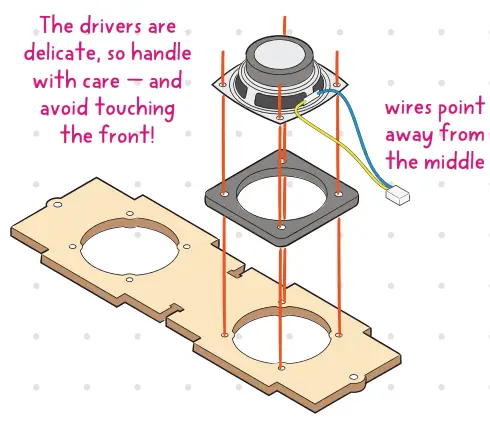 The drivers are delicate, so handle with care — and avoid touching the front!

wires point away from the middle