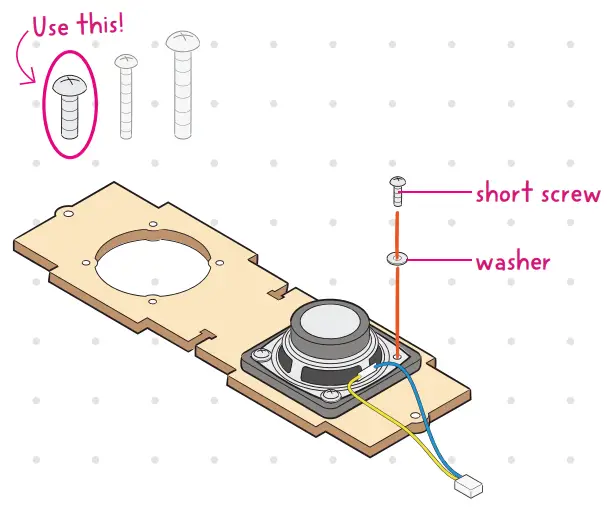 Use this!

short screw

washer