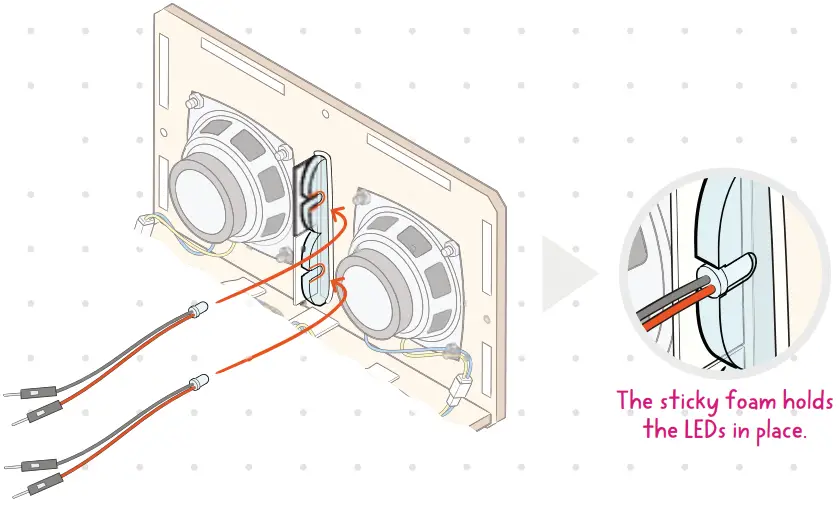 The sticky foam holds the LEDs in place.