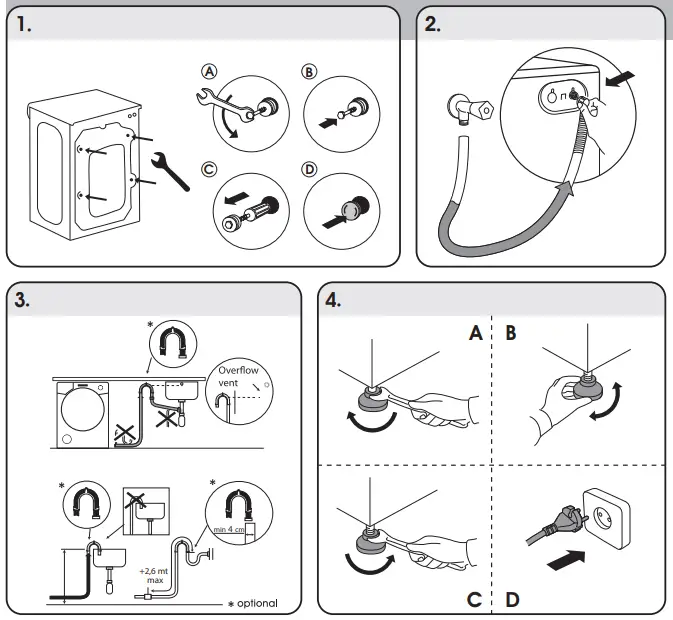 1.

A B C D

2.

3.

*

Overflow vent

*

*

min 4 cm

+2,6 mt max

* optional

4.

A B

C D