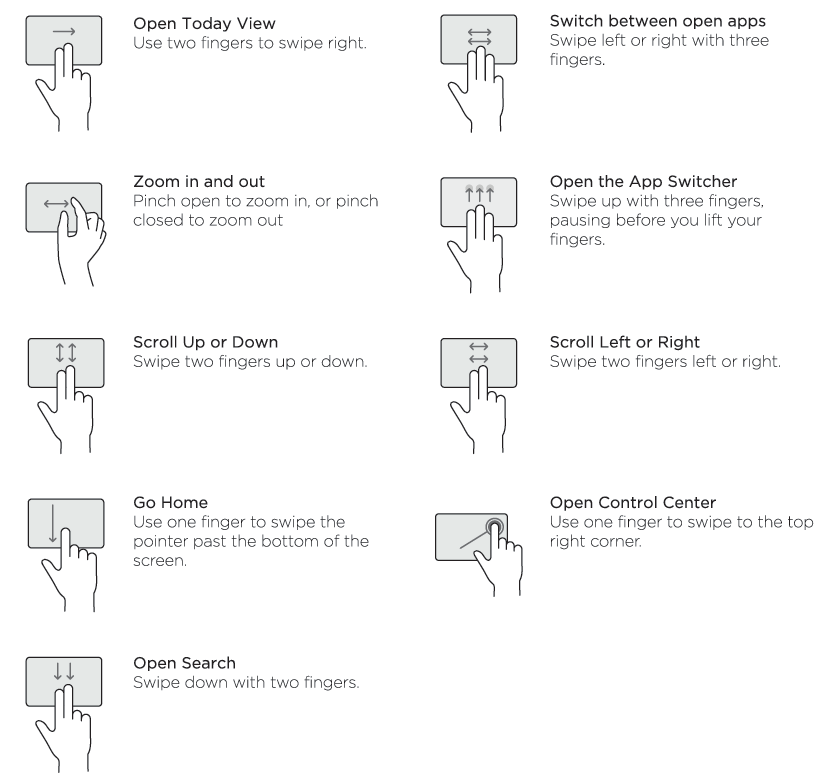 Open Today View
Use two fingers to swipe right.

Zoom in and out
Pinch open to zoom in, or pinch closed to zoom out

Scroll Up or Down
Swipe two fingers up or down.

Go Home
Use one finger to swipe the pointer past the bottom of the screen.

Open Search
Swipe down with two fingers.

Switch between open apps
Swipe left or right with three fingers.

Open the App Switcher
Swipe up with three fingers, pausing before you lift your fingers.

Scroll Left or Right
Swipe two fingers left or right.

Open Control Center
Use one finger to swipe to the top right corner.