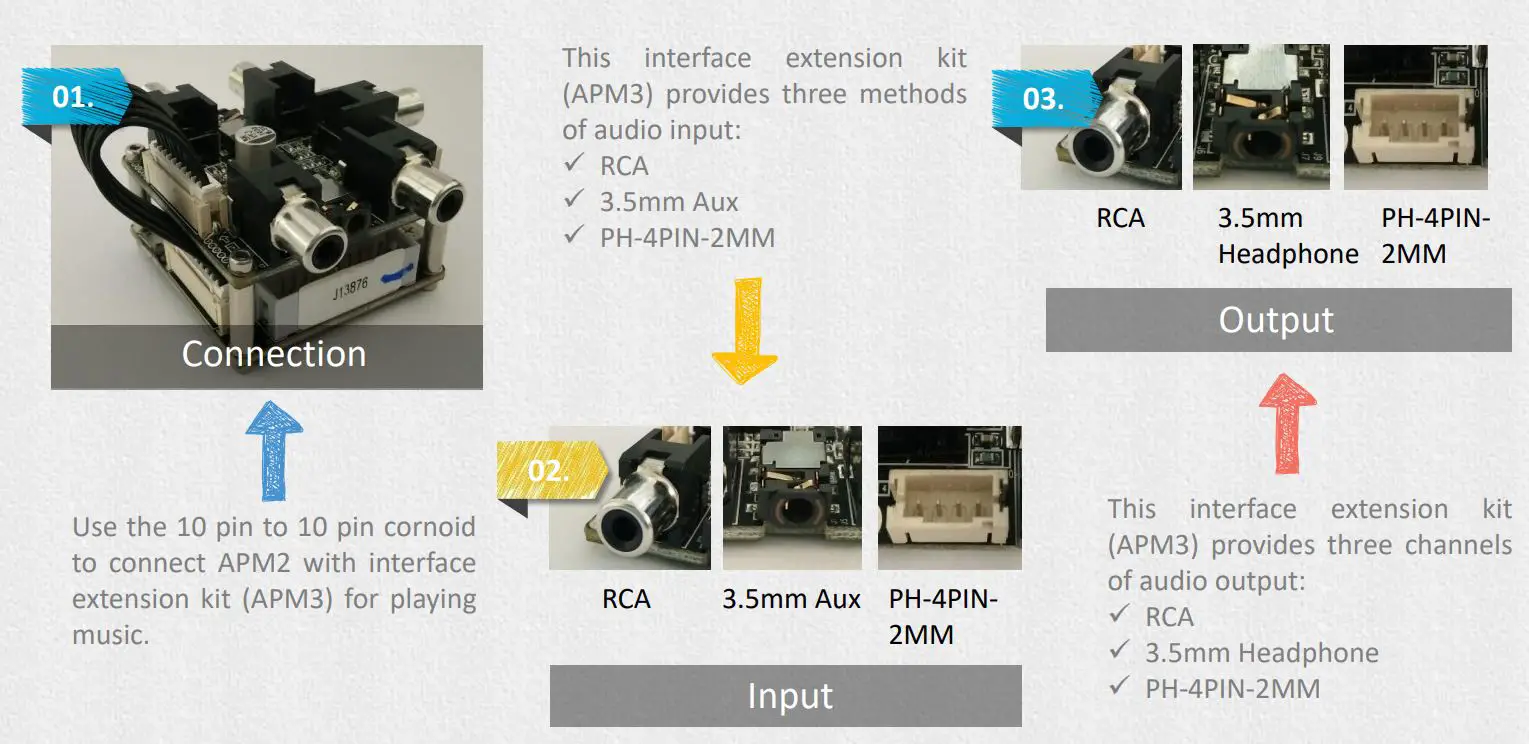 01.

J13876

Connection

Use the 10 pin to 10 pin cornoid to connect APM2 with interface extension kit (APM3) for playing music.

This interface extension kit (APM3) provides three methods of audio input:
✓ RCA
✓ 3.5mm Aux
✓ PH-4PIN-2MM

02.

RCA
3.5mm Aux
PH-4PIN-2MM

Input

03.

RCA
3.5mm Headphone
PH-4PIN-2MM

Output

This interface extension kit (APM3) provides three channels of audio output:
✓ RCA
✓ 3.5mm Headphone
✓ PH-4PIN-2MM