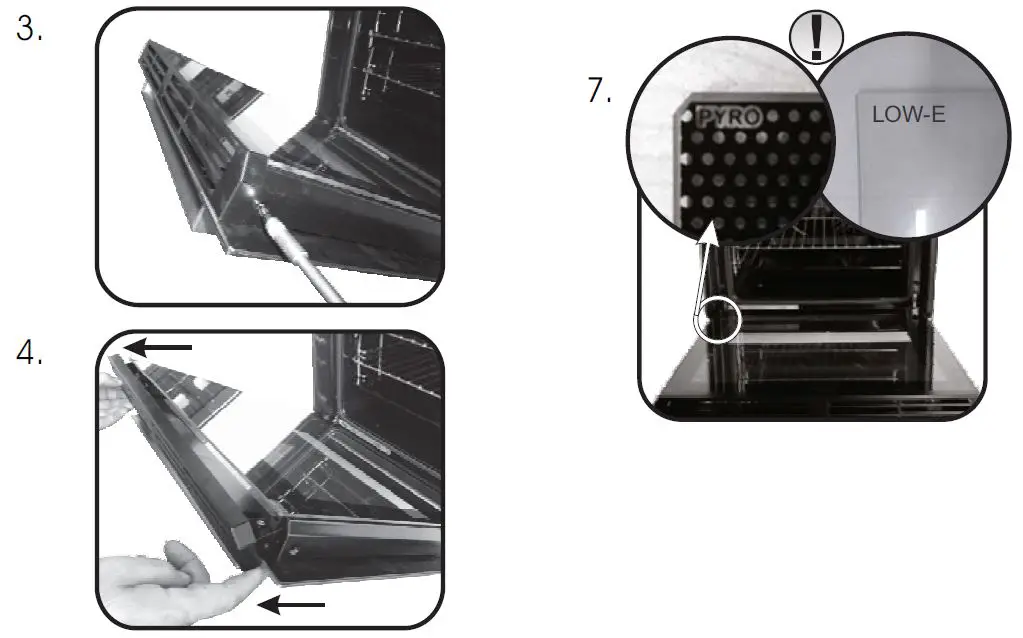 3.

4.

7.

!

PYRO

LOW-E