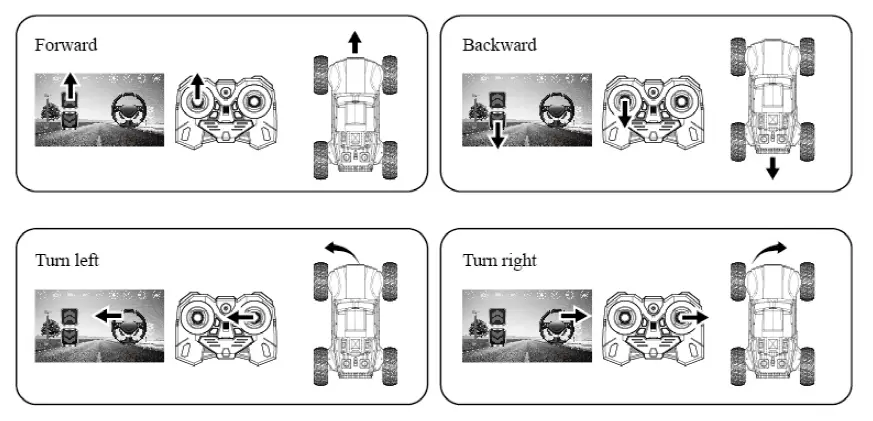 Forward

Backward

Turn left

Turn right