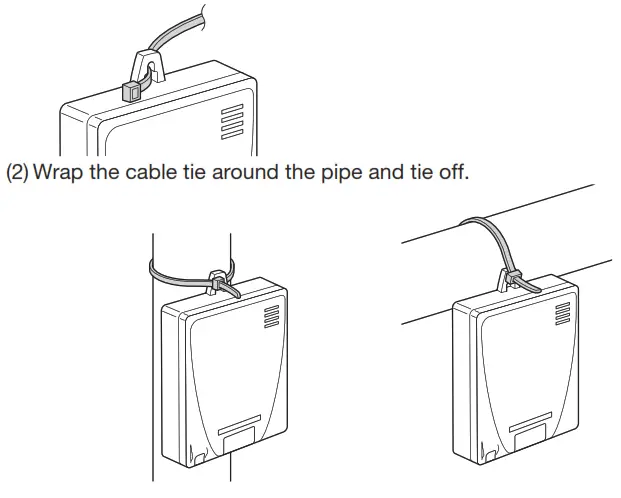 (2) Wrap the cable tie around the pipe and tie off.