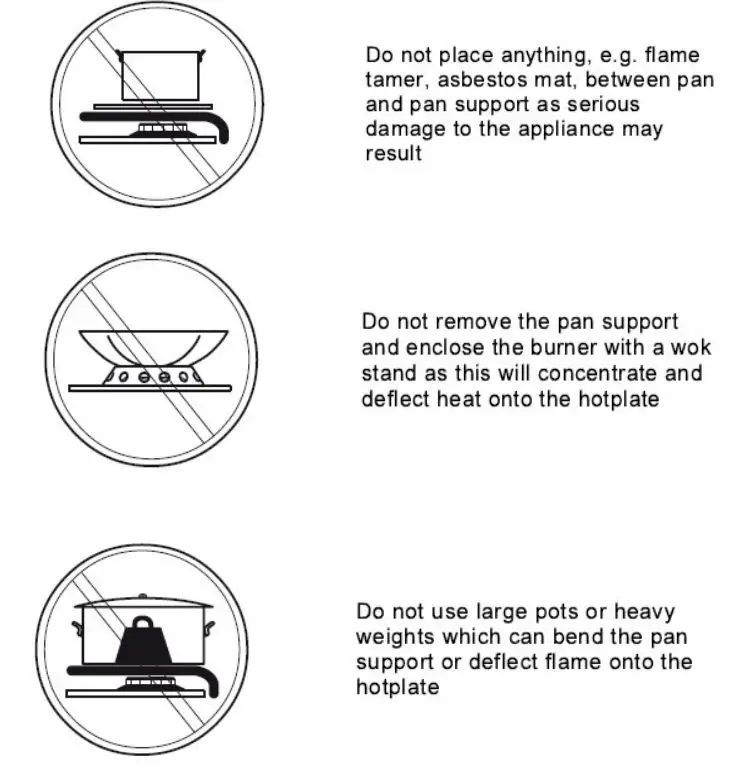 Do not place anything, e.g. flame tamer, asbestos mat, between pan and pan support as serious damage to the appliance may result

Do not remove the pan support and enclose the burner with a wok stand as this will concentrate and deflect heat onto the hotplate

Do not use large pots or heavy weights which can bend the pan support or deflect flame onto the hotplate