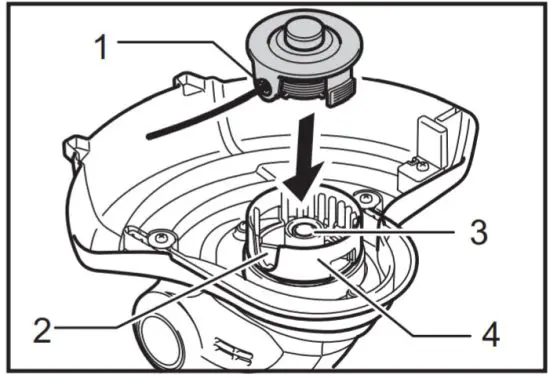 1
3
2
4