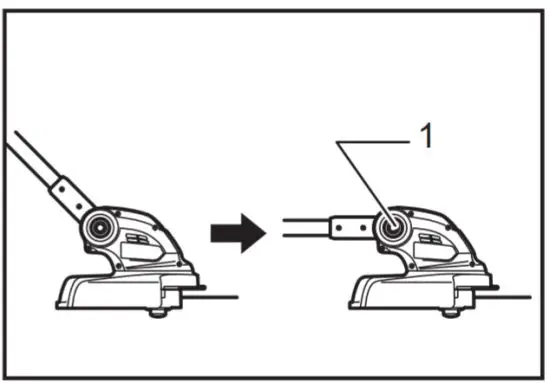 1