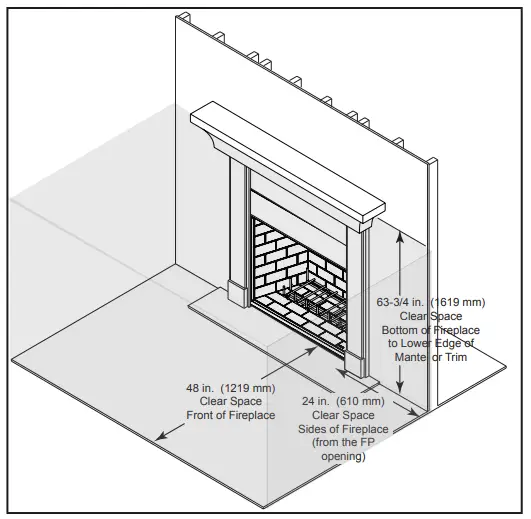 63-3/4 in. (1619 mm)
Clear Space
Bottom of Fireplace
to Lower Edge of
Mantel or Trim

48 in. (1219 mm)
Clear Space
Front of Fireplace

24 in. (610 mm)
Clear Space
Sides of Fireplace
(from the FP
opening)