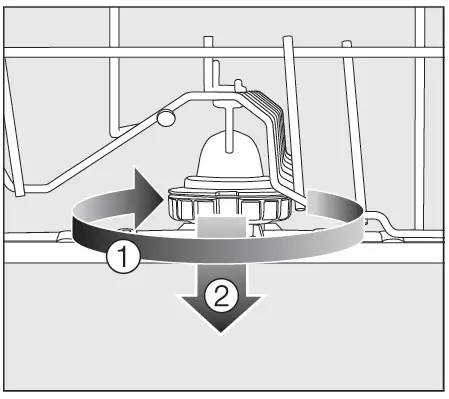 1
2