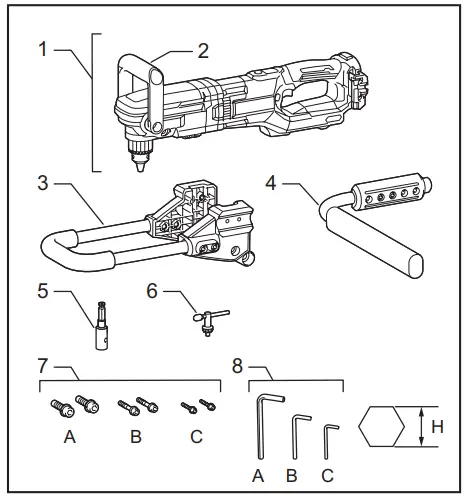 1
2
3
4
5
6
7
A
B
C
8
A
B
C
H