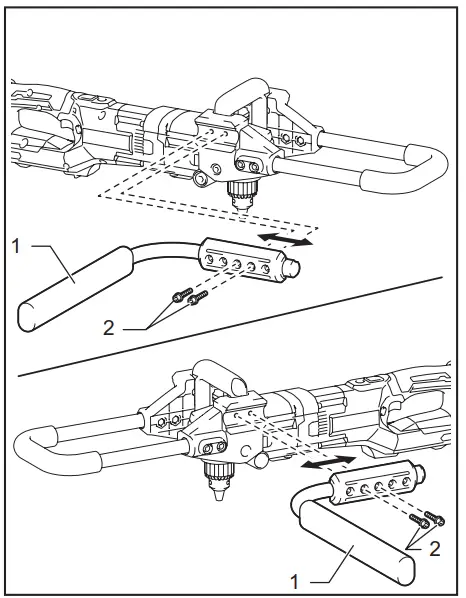 1
2
2
1