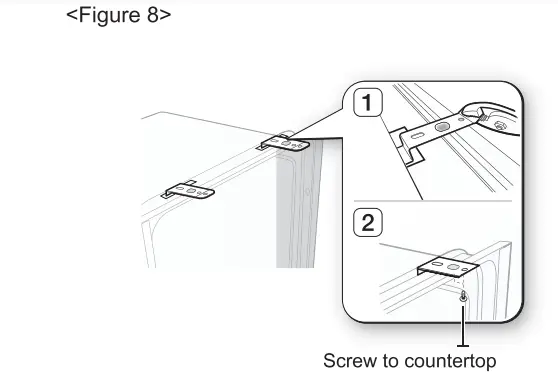 <Figure 8>

1

2

Screw to countertop