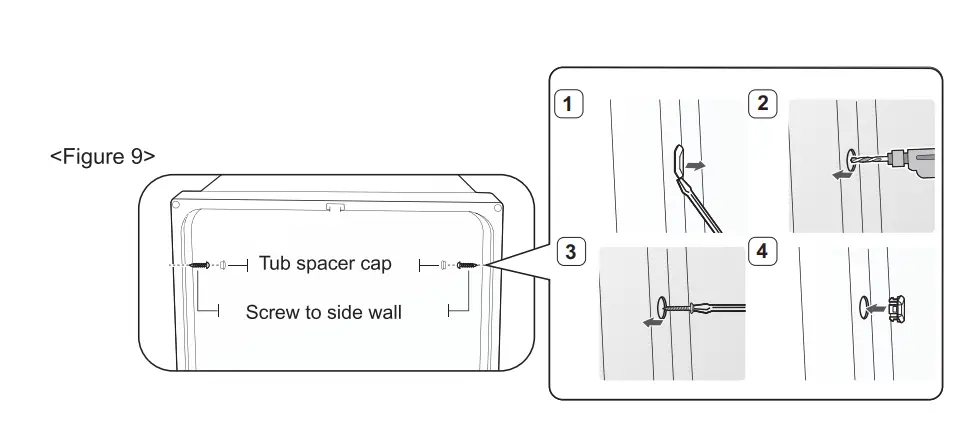 <Figure 9>

Tub spacer cap

Screw to side wall

1

2

3

4