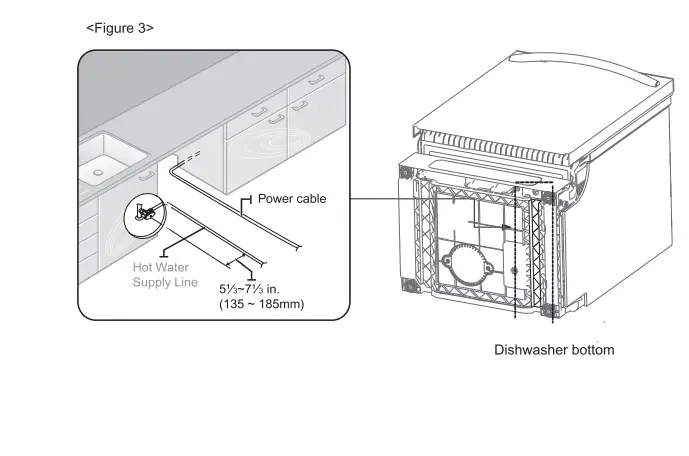 <Figure 3>

Power cable

Hot Water Supply Line

5⅓~7⅓ in. (135 ~ 185mm)

Dishwasher bottom