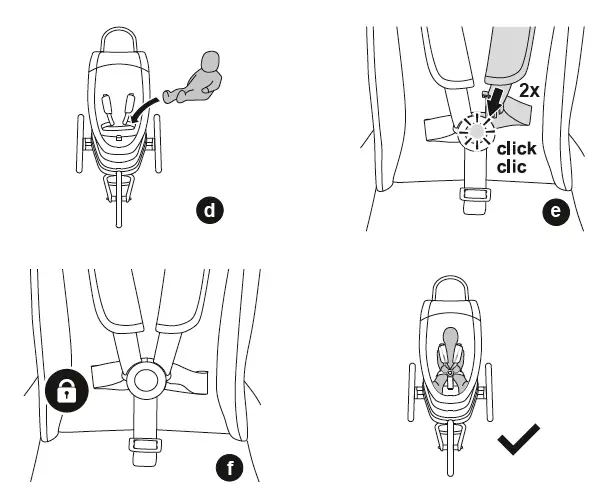 d

2x
click
clic
e

f