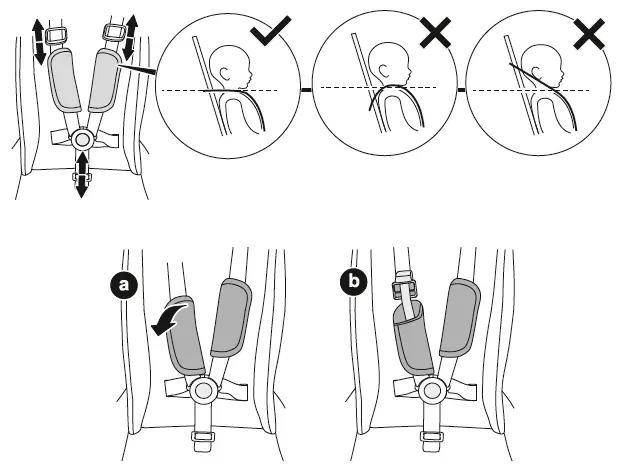 a

b