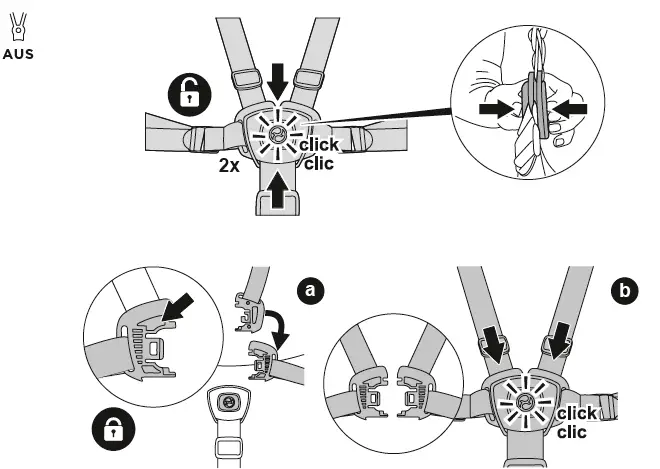 AUS

2x

click
clic

a

b

click
clic