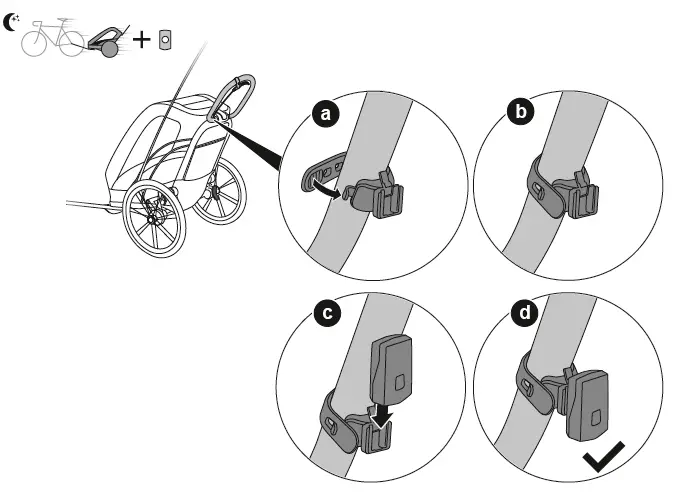 a

b

c

d