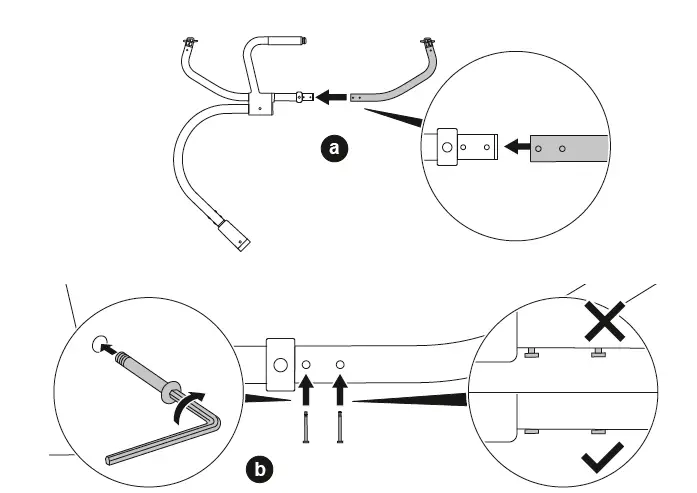 a

b