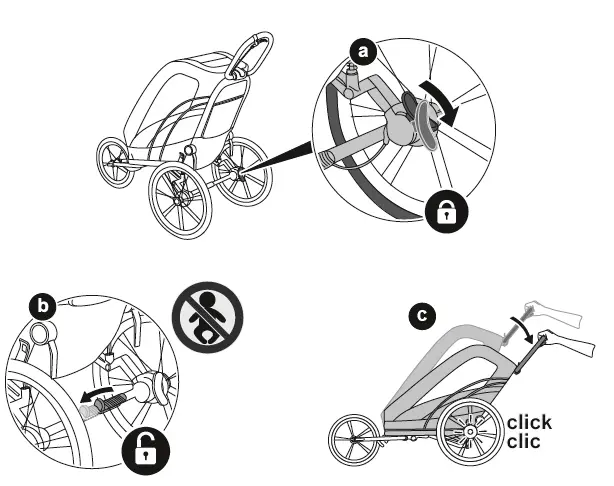 a

b

c

click
clic