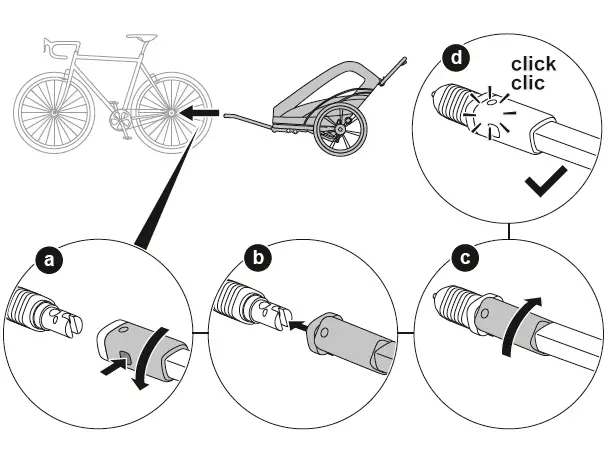 d
click
clic

a

b

c