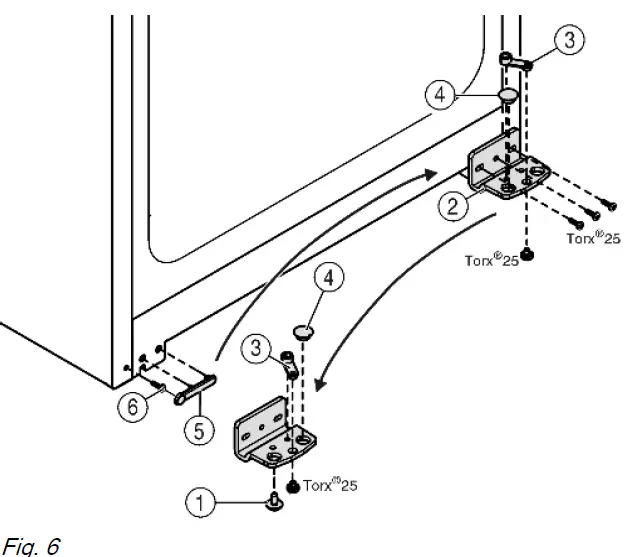 3
4
2
Torx®25
Torx®25
4
3
6
5
Torx®25
1
Fig. 6