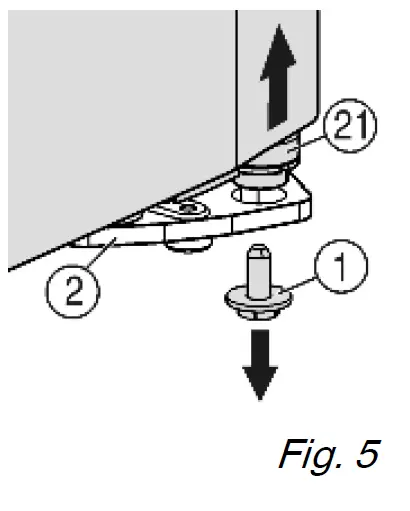 21
2
1
Fig. 5