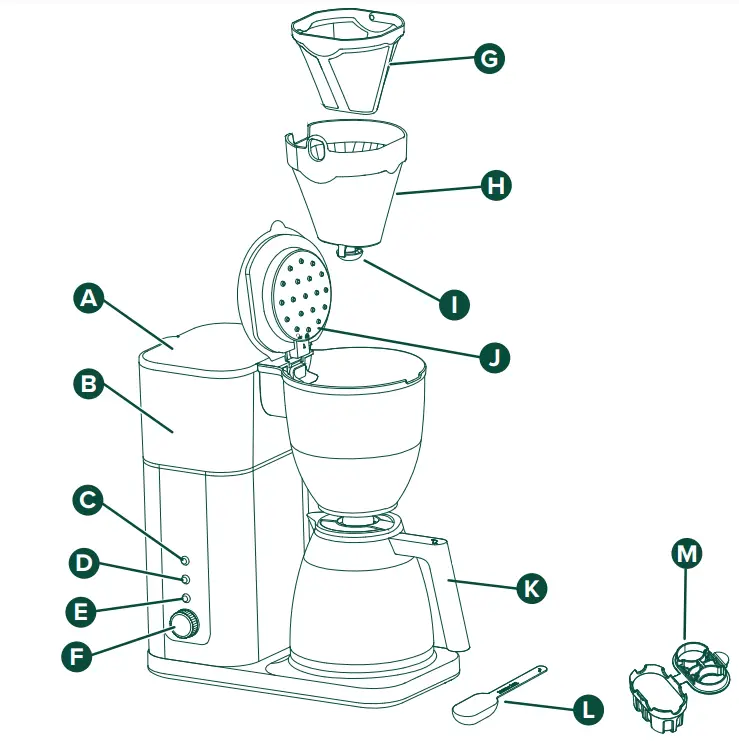 G
H
I
A
J
B
C
D
E
F
K
M
L