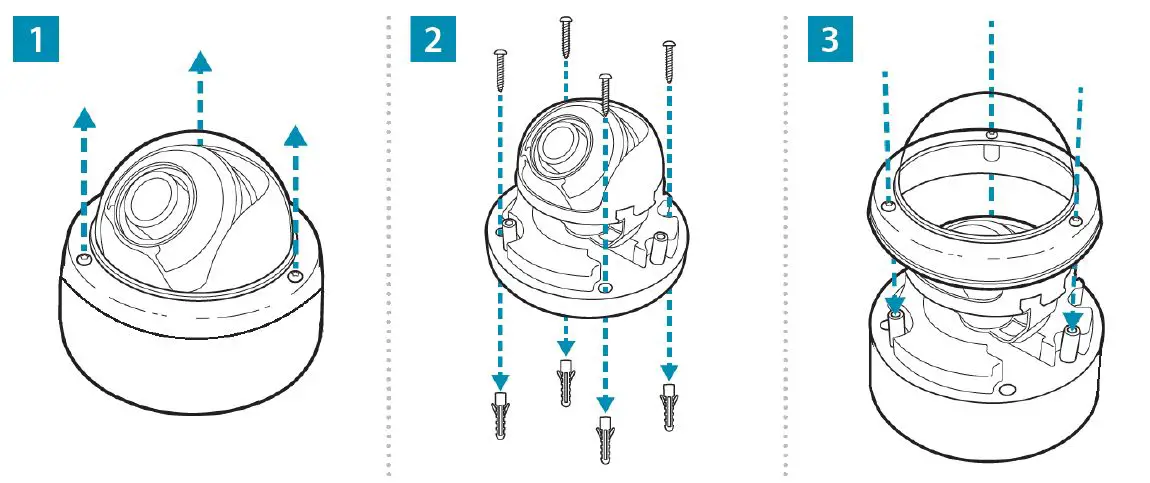 1

2

3