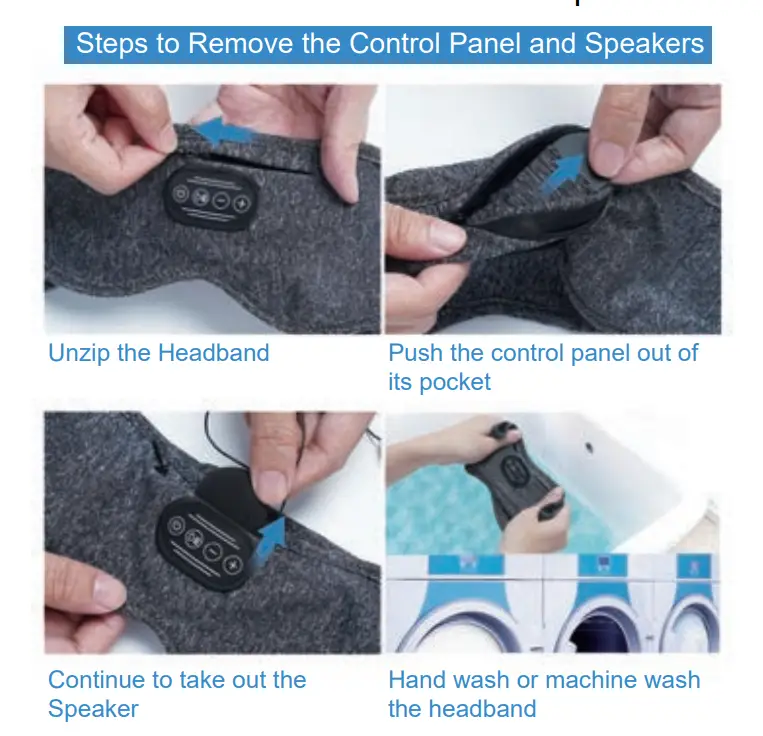 Steps to Remove the Control Panel and Speakers

Unzip the Headband

Push the control panel out of its pocket

Continue to take out the Speaker

Hand wash or machine wash the headband