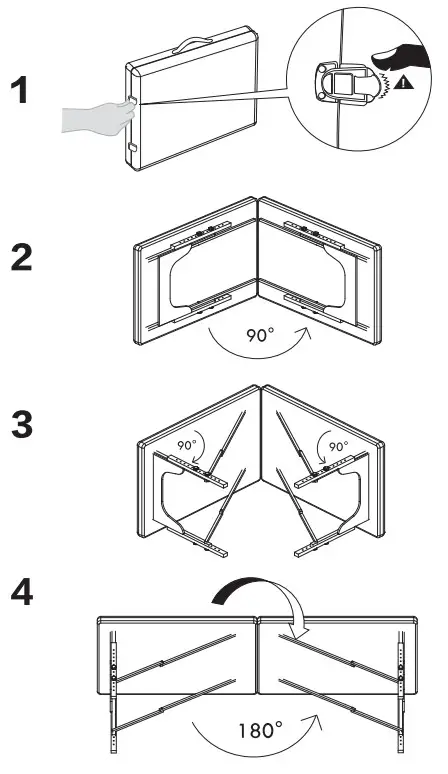 1

2

90°

3

90°

90°

4

180°