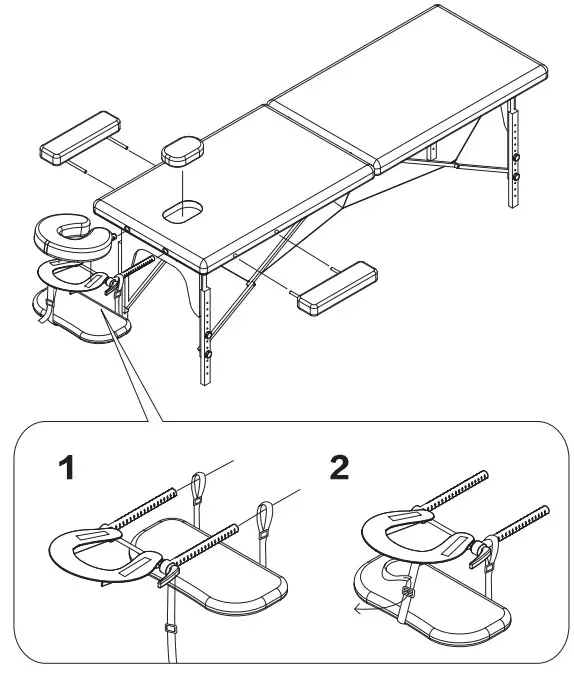 1

2