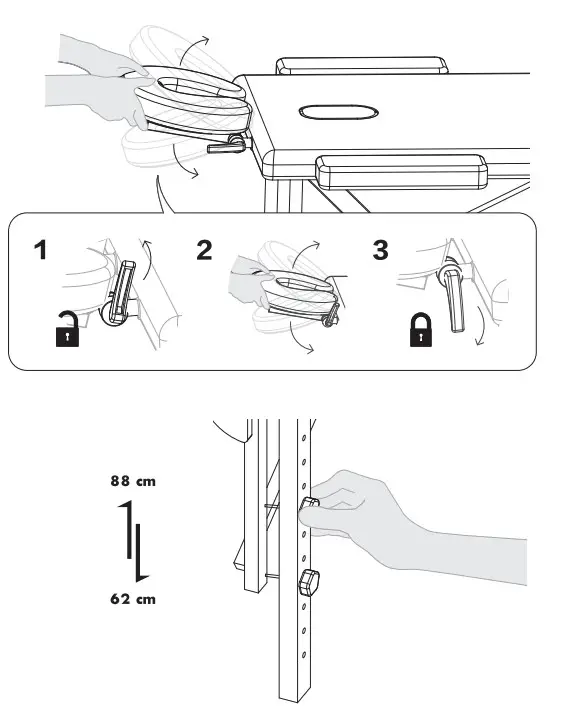 1

2

3

88 cm

62 cm