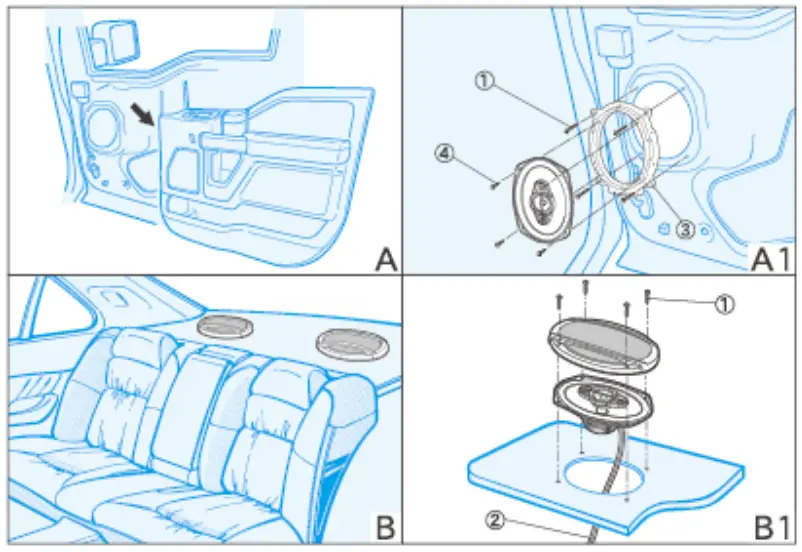 A

①
④
③
A1

B

①
②
B1