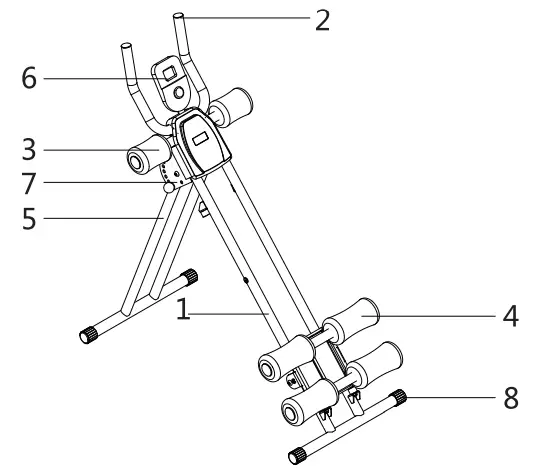 2
6
3
7
5
1
4
8