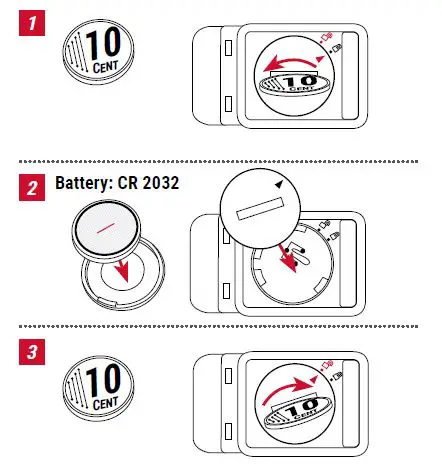 1

10 CENT

10 CENT

2

Battery: CR 2032

3

10 CENT

10 CENT