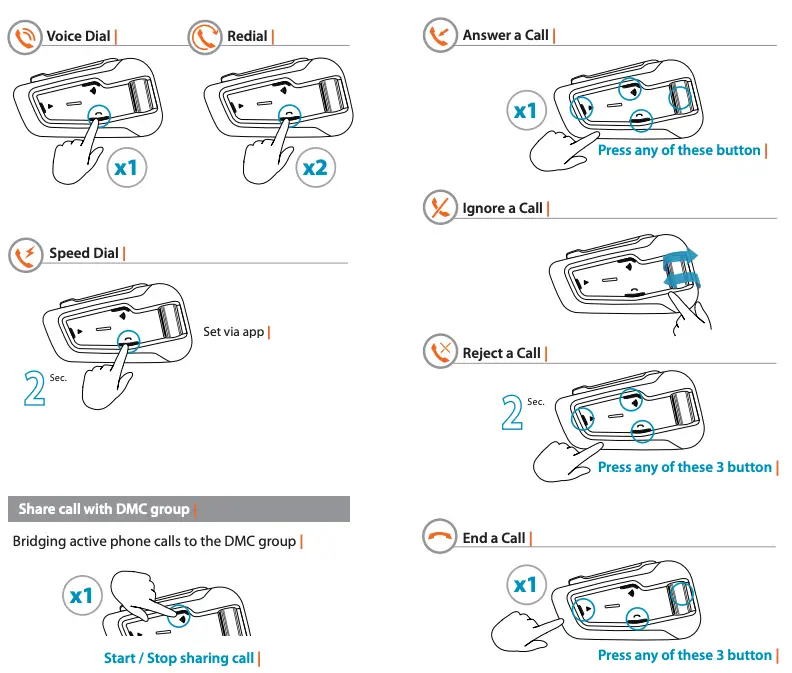 Voice Dial |

x1

Redial |

x2

Speed Dial |

Set via app |

2 Sec.

Share call with DMC group |

Bridging active phone calls to the DMC group |

x1

Start / Stop sharing call |

Answer a Call |

x1

Press any of these button |

Ignore a Call |

Reject a Call |

2 Sec.

Press any of these 3 button |

End a Call |

x1

Press any of these 3 button |