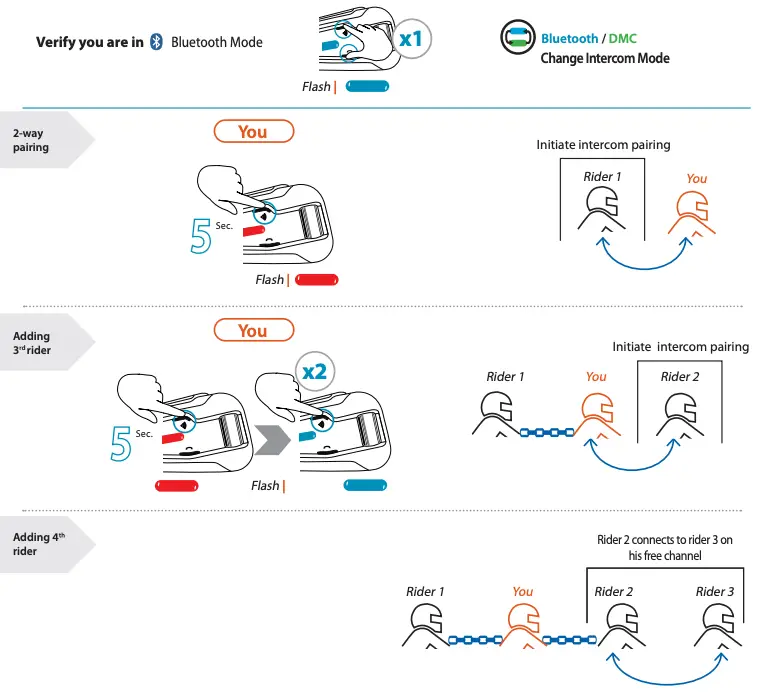 Verify you are in Bluetooth Mode

x1

Flash |

Bluetooth / DMC
Change Intercom Mode

2-way pairing

You

5 Sec.

Flash |

Initiate intercom pairing

Rider 1

You

Adding 3rd rider

You

5 Sec.

x2

Flash |

Initiate intercom pairing

Rider 1

You

Rider 2

Adding 4th rider

Rider 2 connects to rider 3 on his free channel

Rider 1

You

Rider 2

Rider 3