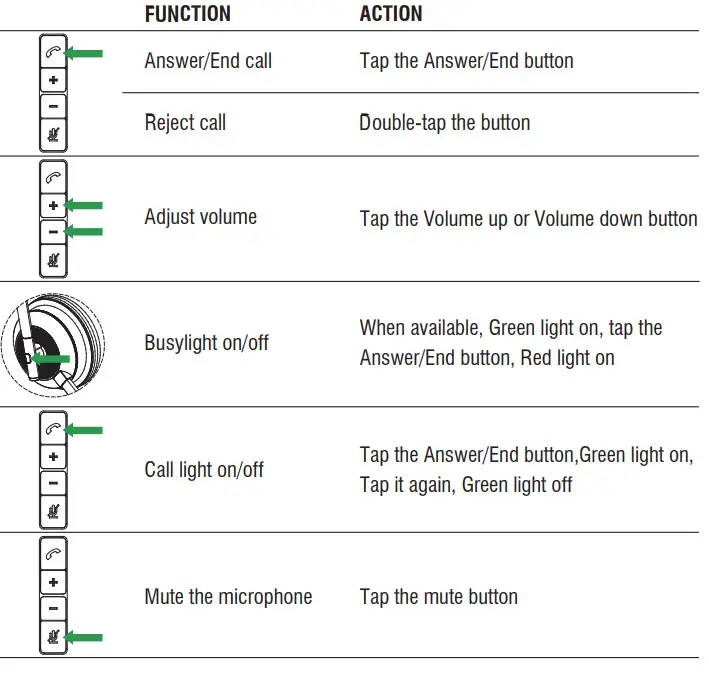 |  | FUNCTION | ACTION |
|---|---|---|
| + − | Answer/End call | Tap the Answer/End button |
|  | Reject call | Double-tap the button |
| + − | Adjust volume | Tap the Volume up or Volume down button |
|  | Busylight on/off | When available, Green light on, tap the Answer/End button, Red light on |
| + − | Call light on/off | Tap the Answer/End button,Green light on, Tap it again, Green light off |
| + − | Mute the microphone | Tap the mute button |