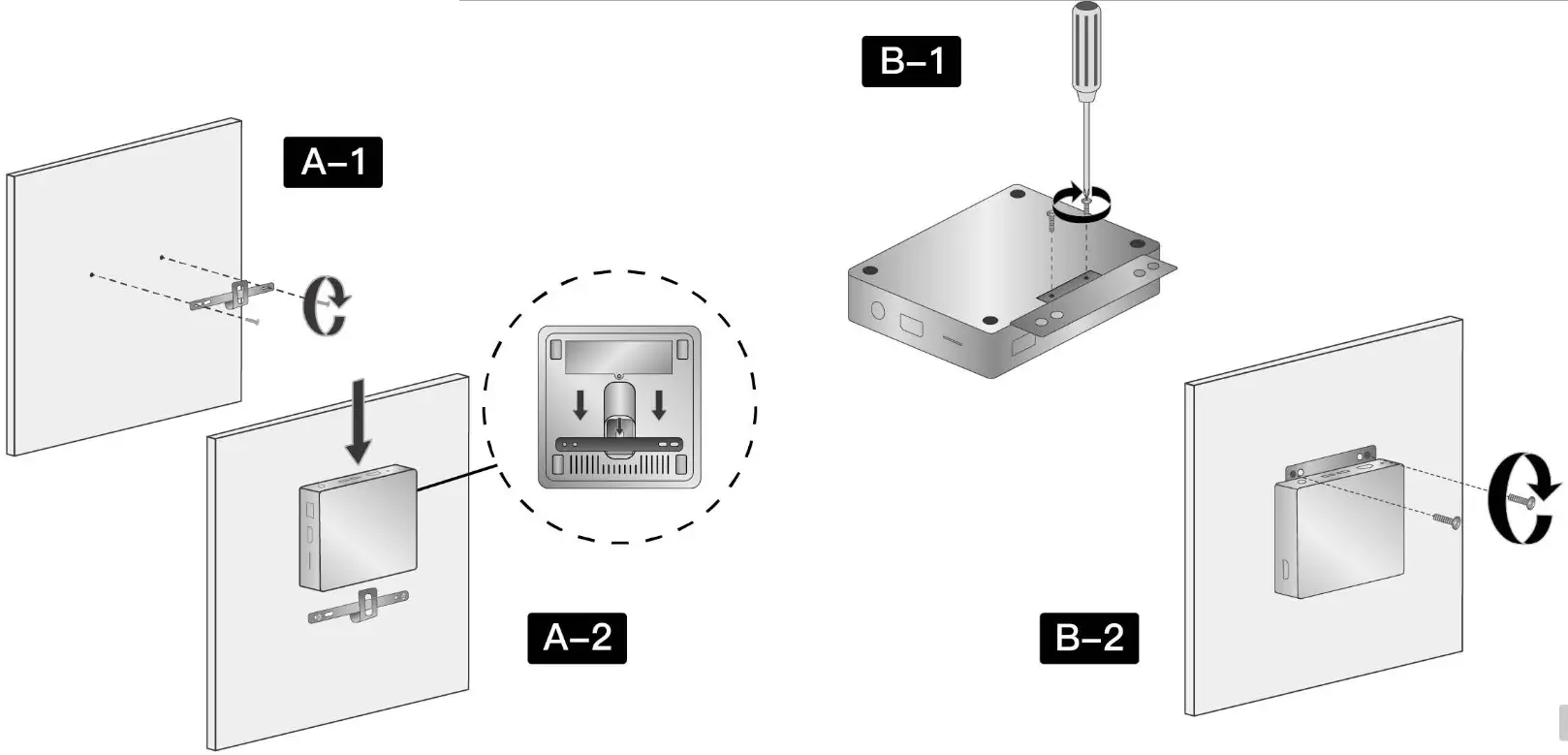 A–1

A–2

B–1

B–2