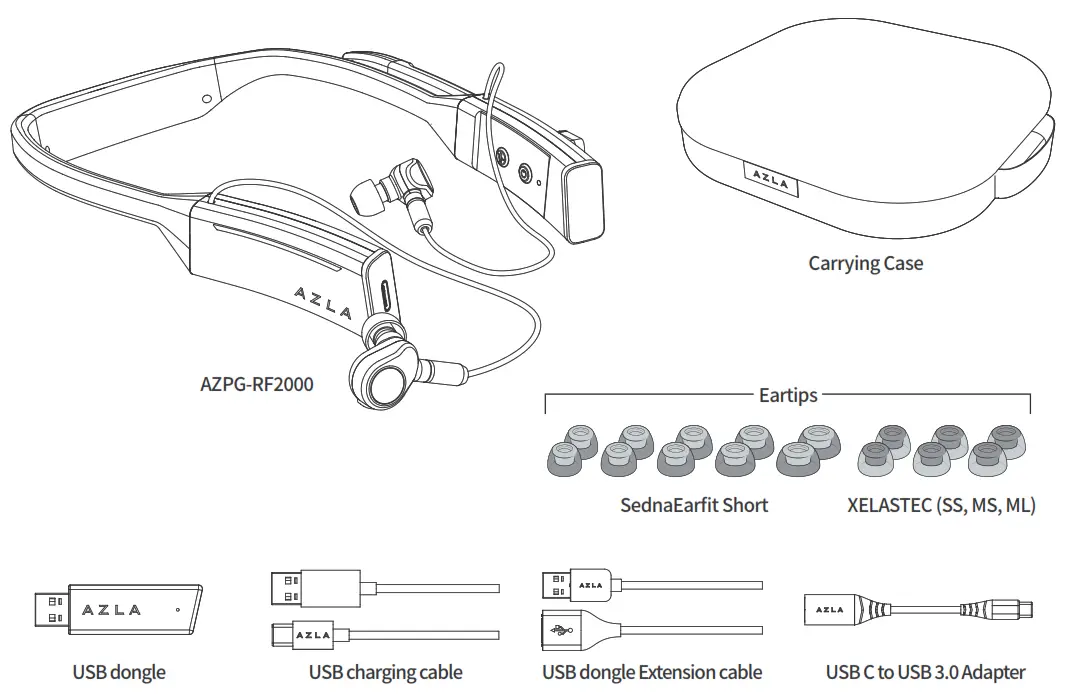 AZLA

AZPG-RF2000

AZLA

Carrying Case

Eartips

SednaEarfit Short

XELASTEC (SS, MS, ML)

AZLA

USB dongle

AZLA

USB charging cable

AZLA

USB dongle Extension cable

AZLA

USB C to USB 3.0 Adapter