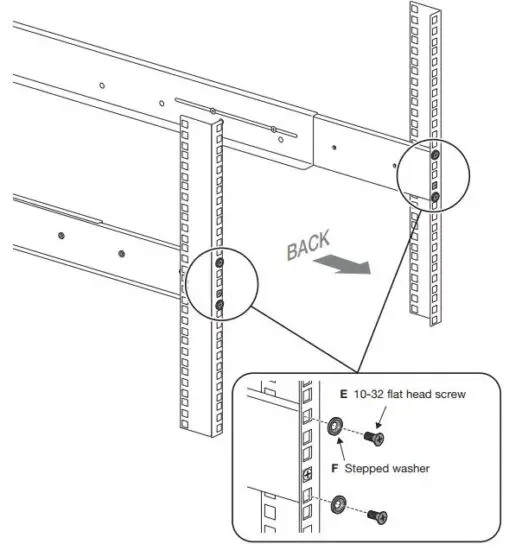 BACK

E 10-32 flat head screw

F Stepped washer