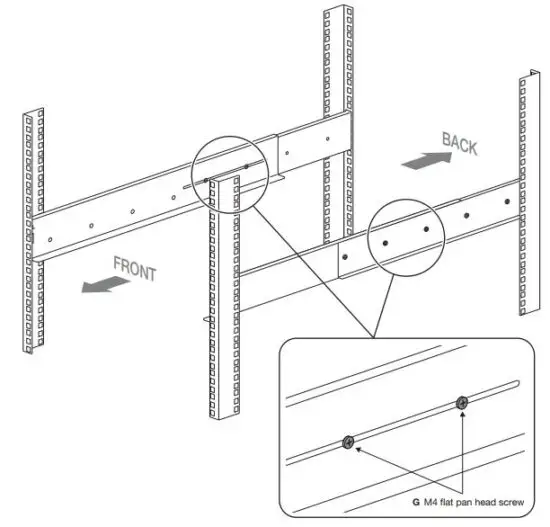 BACK

FRONT

G M4 flat pan head screw