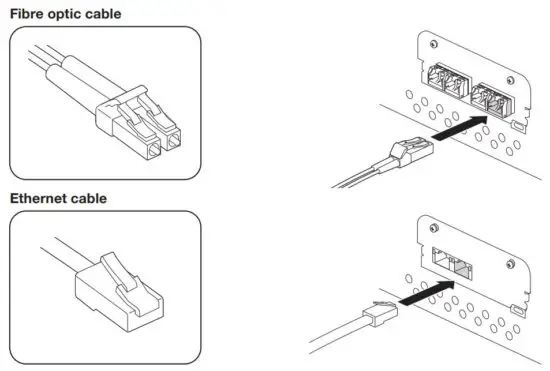 Fibre optic cable

Ethernet cable