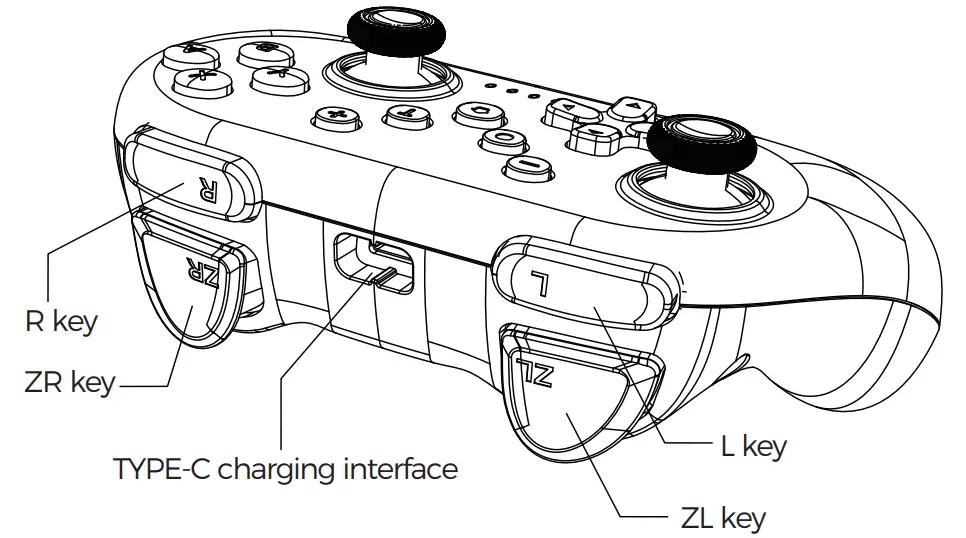 R

ZR

L

ZL

R key

ZR key

TYPE-C charging interface

L key

ZL key