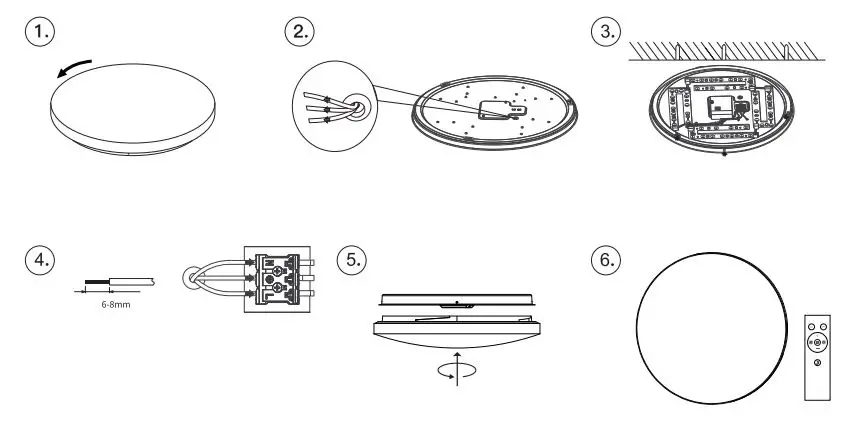 1.

2.

3.

4.

6-8mm

5.

6.