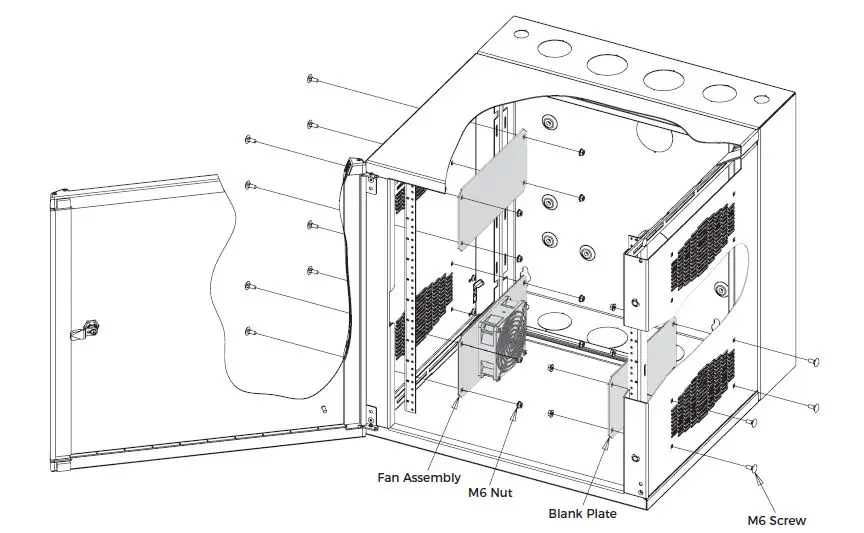 Fan Assembly
M6 Nut
Blank Plate
M6 Screw